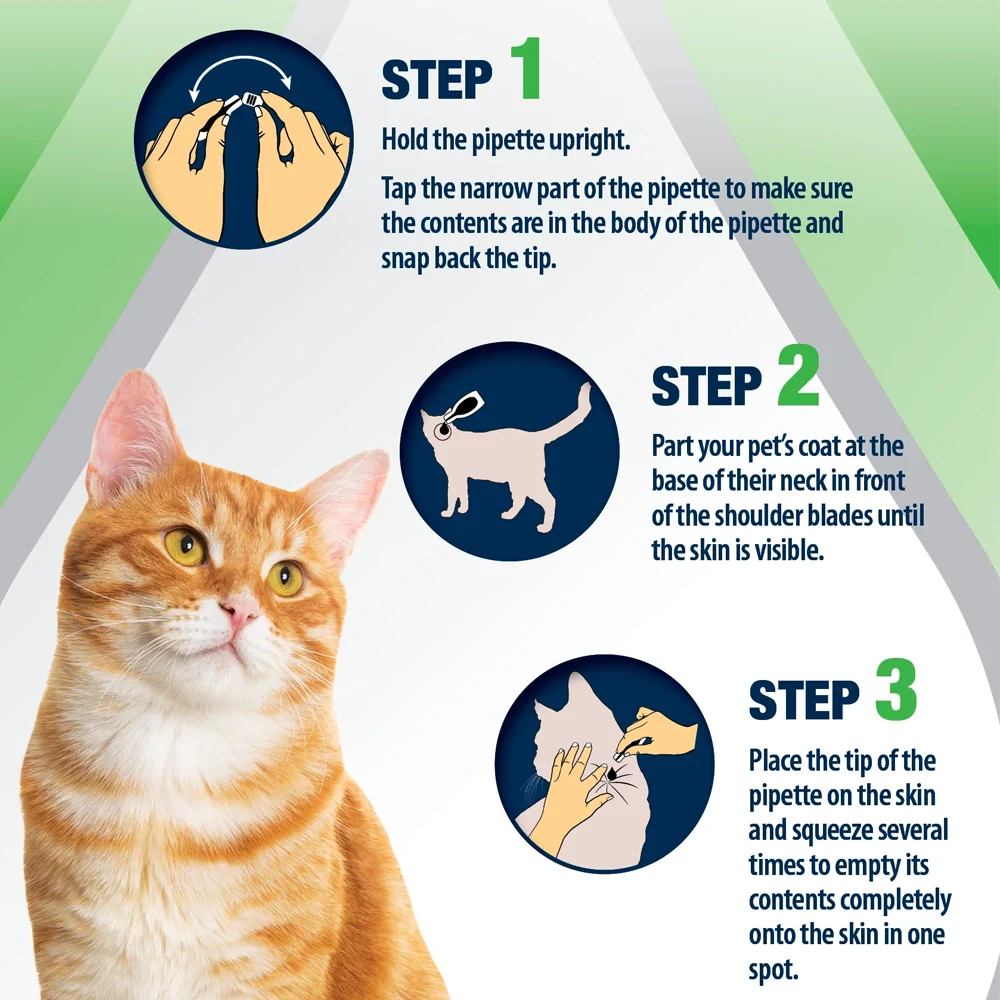 STEP 1

Hold the pipette upright.

Tap the narrow part of the pipette to make sure the contents are in the body of the pipette and snap back the tip.

STEP 2

Part your pet's coat at the base of their neck in front of the shoulder blades until the skin is visible.

STEP 3

Place the tip of the pipette on the skin and squeeze several times to empty its contents completely onto the skin in one spot.